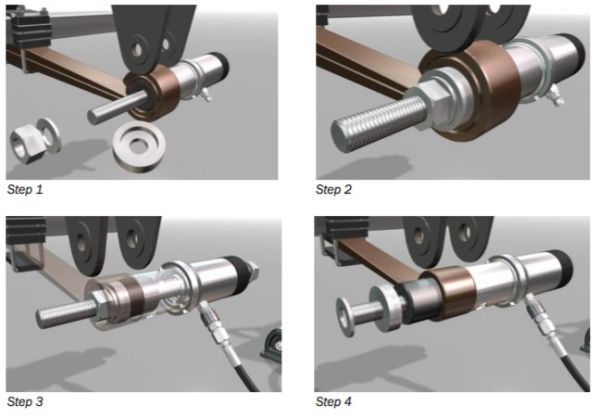 Step 1

Step 2

Step 3

Step 4